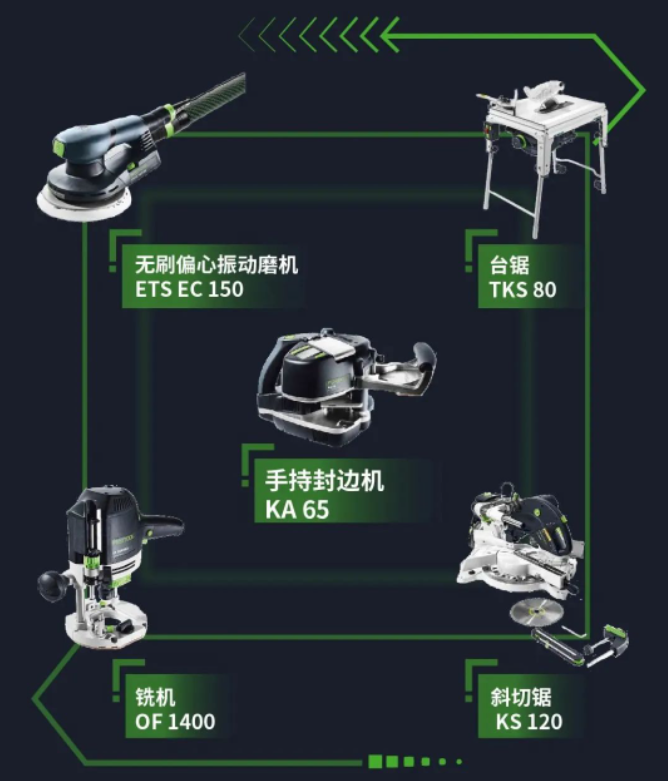 无刷偏心振动磨机
ETS EC 150

台锯
TKS 80

手持封边机
KA 65

铣机
OF 1400

斜切锯
KS 120